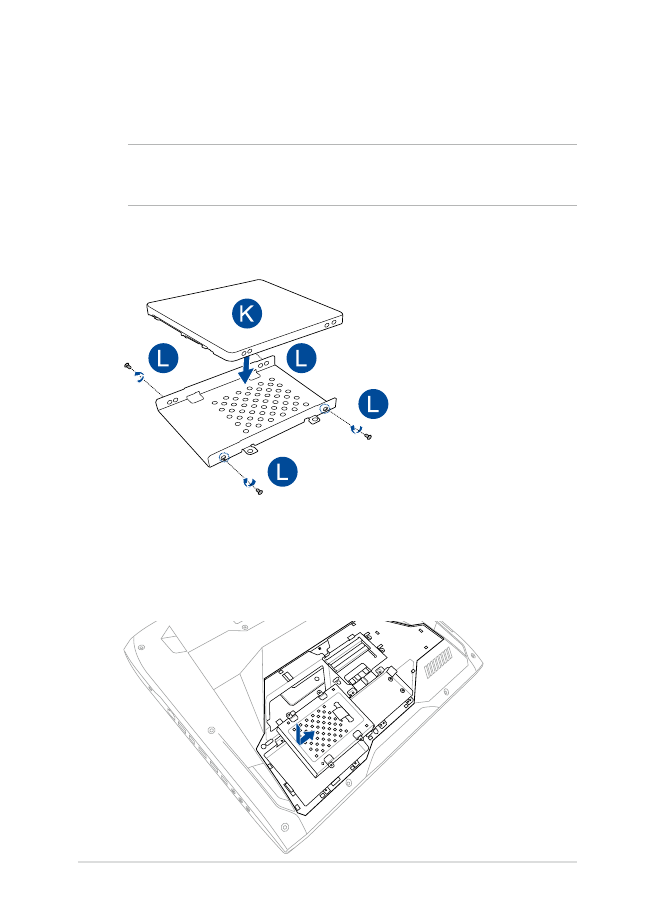 K

L

L

L

L